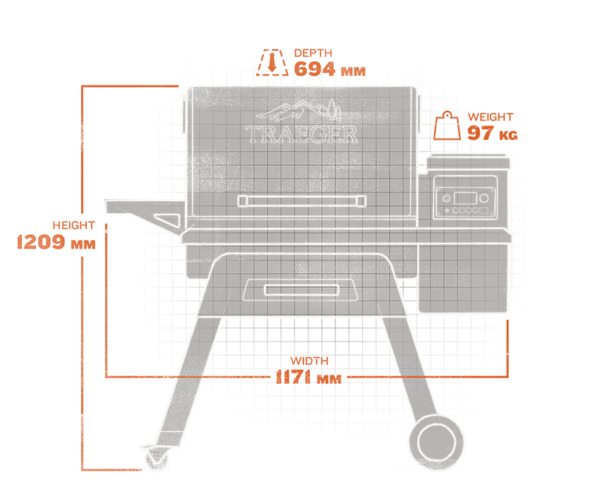 DEPTH
694 MM

TRAEGER

WEIGHT
97 KG

HEIGHT
1209 MM

WIDTH
1171 MM