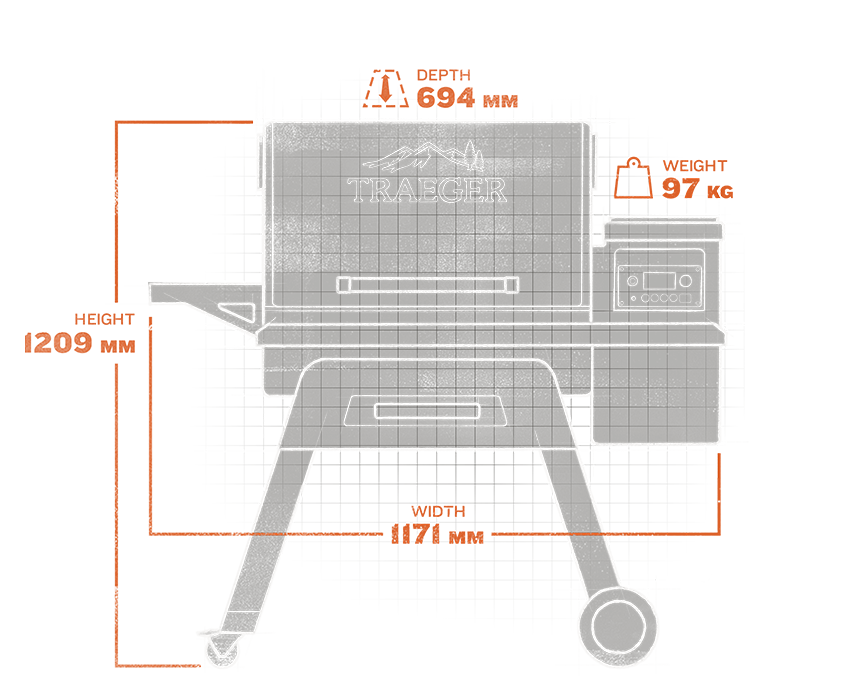 DEPTH
694 MM

TRAEGER

WEIGHT
97 KG

HEIGHT
1209 MM

WIDTH
1171 MM